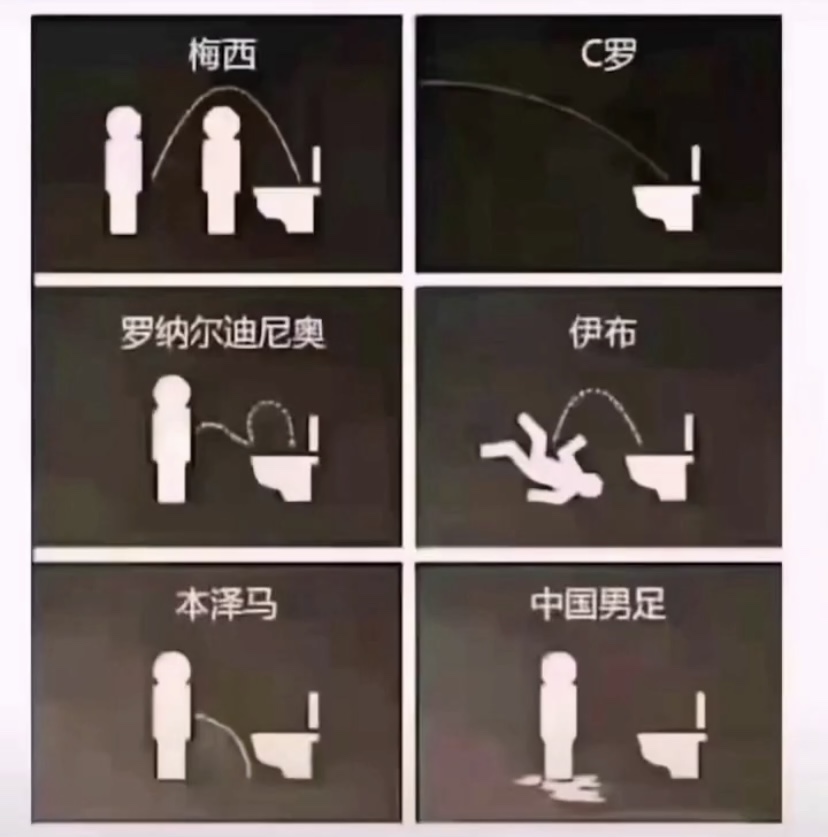 梅西

C罗

罗纳尔迪尼奥

伊布

本泽马

中国男足